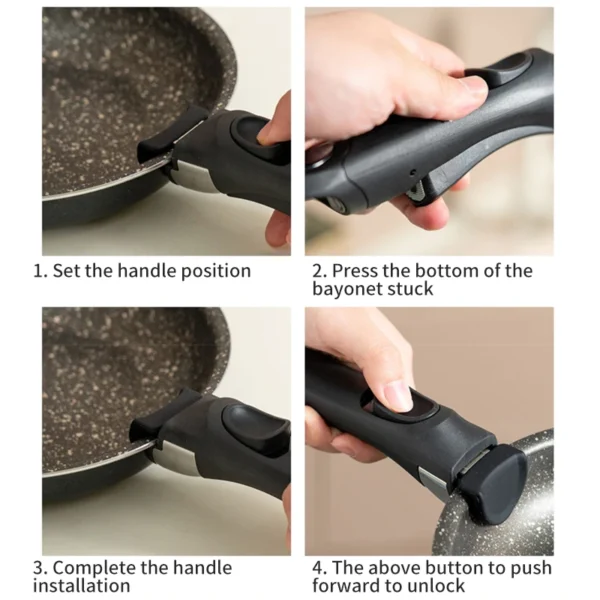 1. Set the handle position

2. Press the bottom of the bayonet stuck

3. Complete the handle installation

4. The above button to push forward to unlock